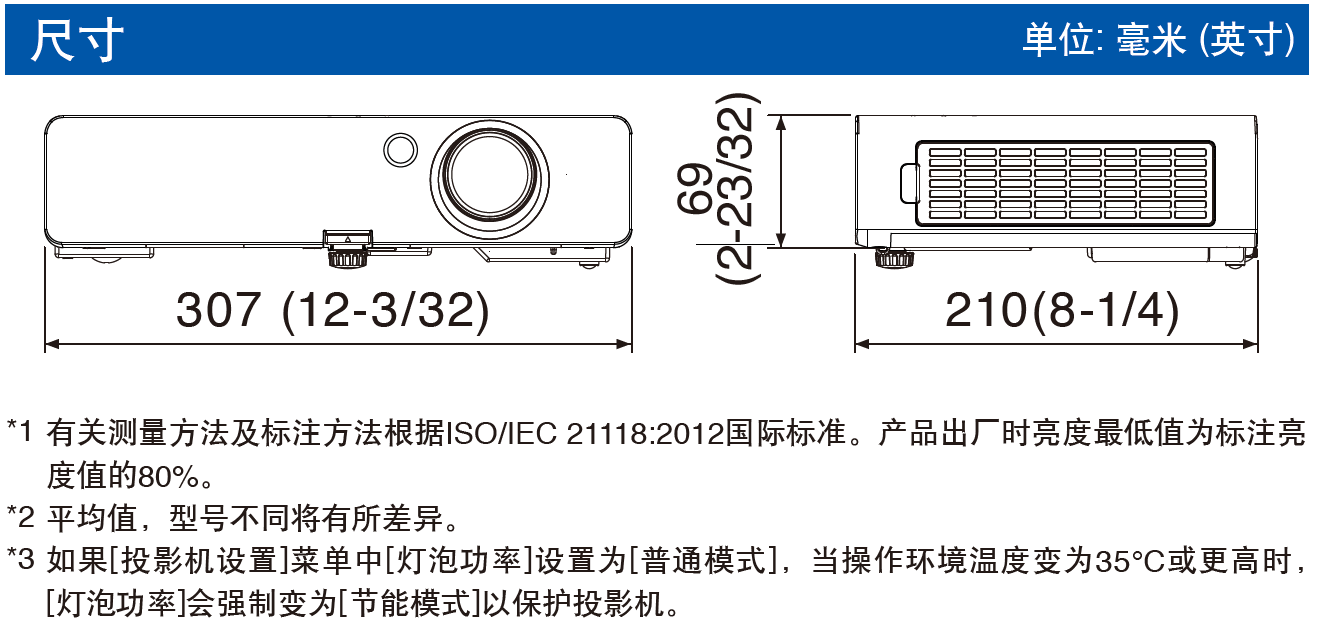 尺寸

单位: 毫米 (英寸)

69 (2-23/32)

307 (12-3/32)

210(8-1/4)

*1 有关测量方法及标注方法根据ISO/IEC 21118:2012国际标准。产品出厂时亮度最低值为标注亮度值的80%。

*2 平均值，型号不同将有所差异。

*3 如果[投影机设置]菜单中[灯泡功率]设置为[普通模式]，当操作环境温度变为35°C或更高时，[灯泡功率]会强制变为[节能模式]以保护投影机。